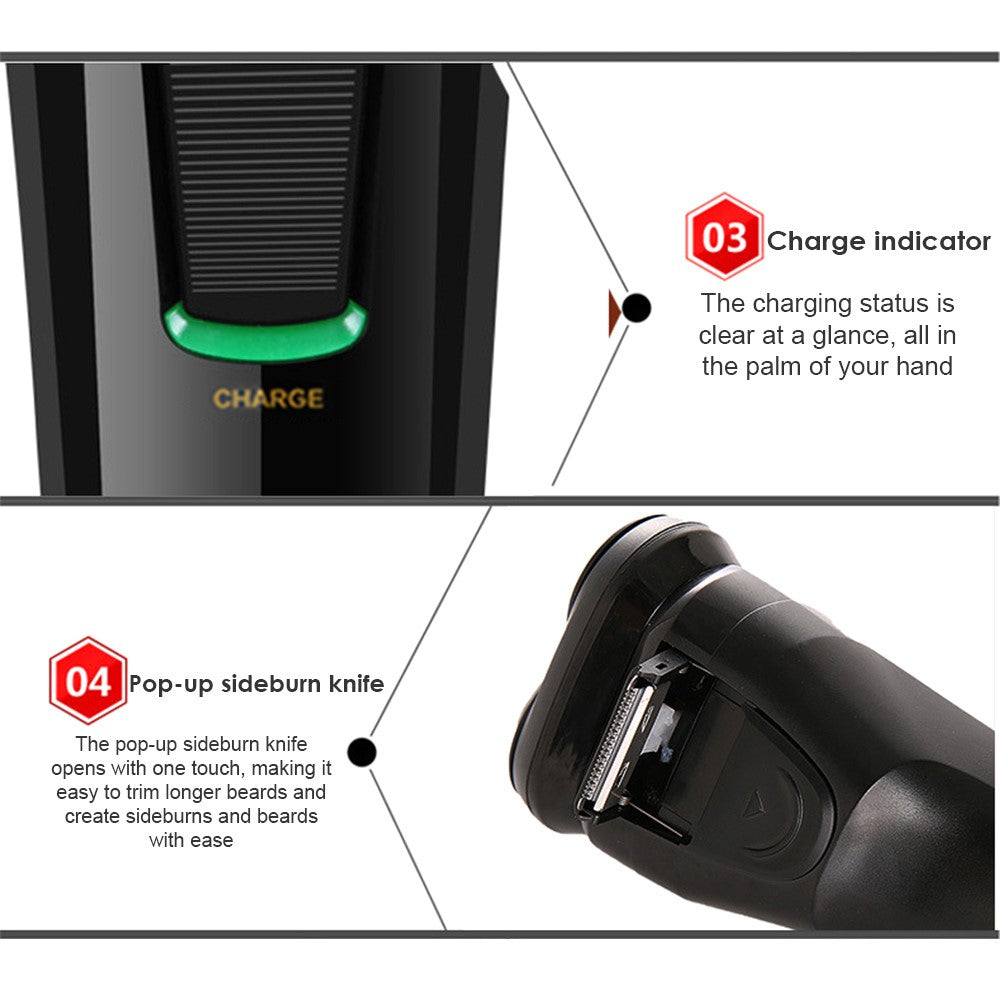 CHARGE

03 Charge indicator

The charging status is clear at a glance, all in the palm of your hand

04 Pop-up sideburn knife

The pop-up sideburn knife opens with one touch, making it easy to trim longer beards and create sideburns and beards with ease