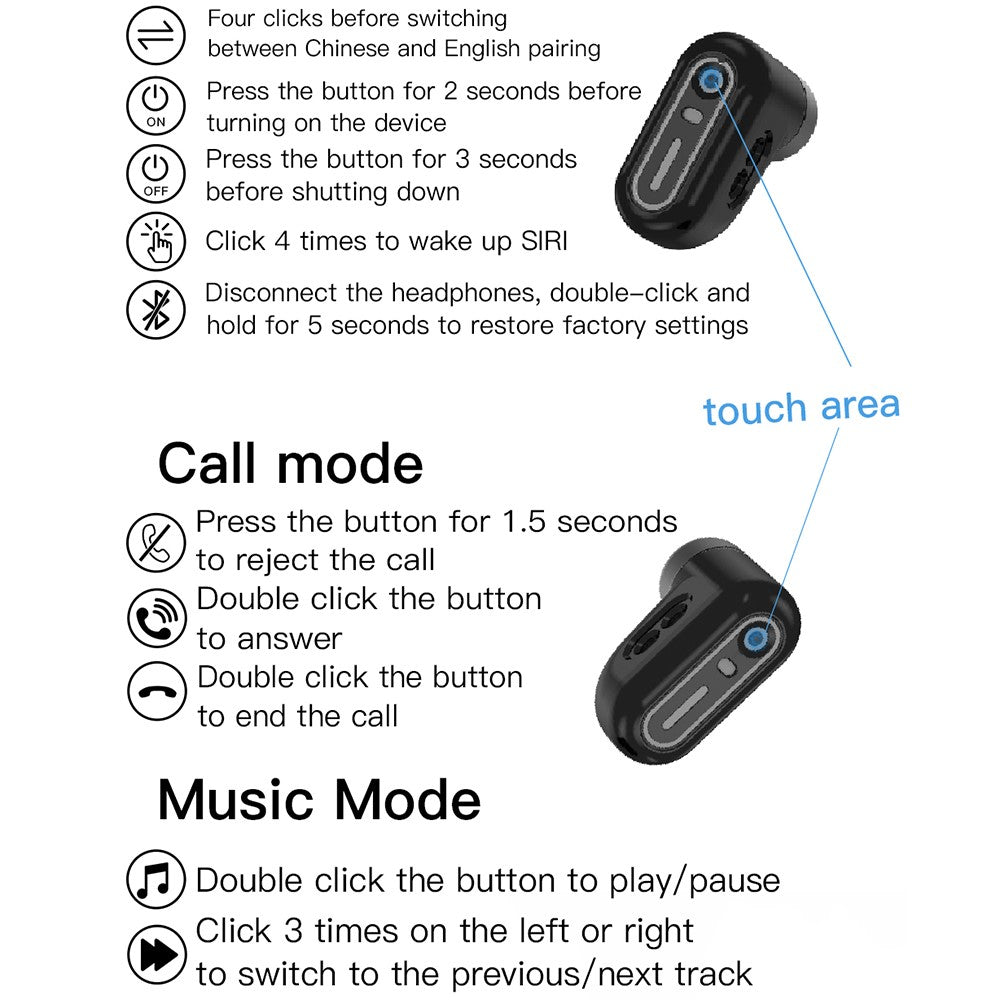 Four clicks before switching between Chinese and English pairing

ON
Press the button for 2 seconds before turning on the device

OFF
Press the button for 3 seconds before shutting down

Click 4 times to wake up SIRI

Disconnect the headphones, double-click and hold for 5 seconds to restore factory settings

touch area

Call mode

Press the button for 1.5 seconds to reject the call

Double click the button to answer

Double click the button to end the call

Music Mode

Double click the button to play/pause

Click 3 times on the left or right to switch to the previous/next track