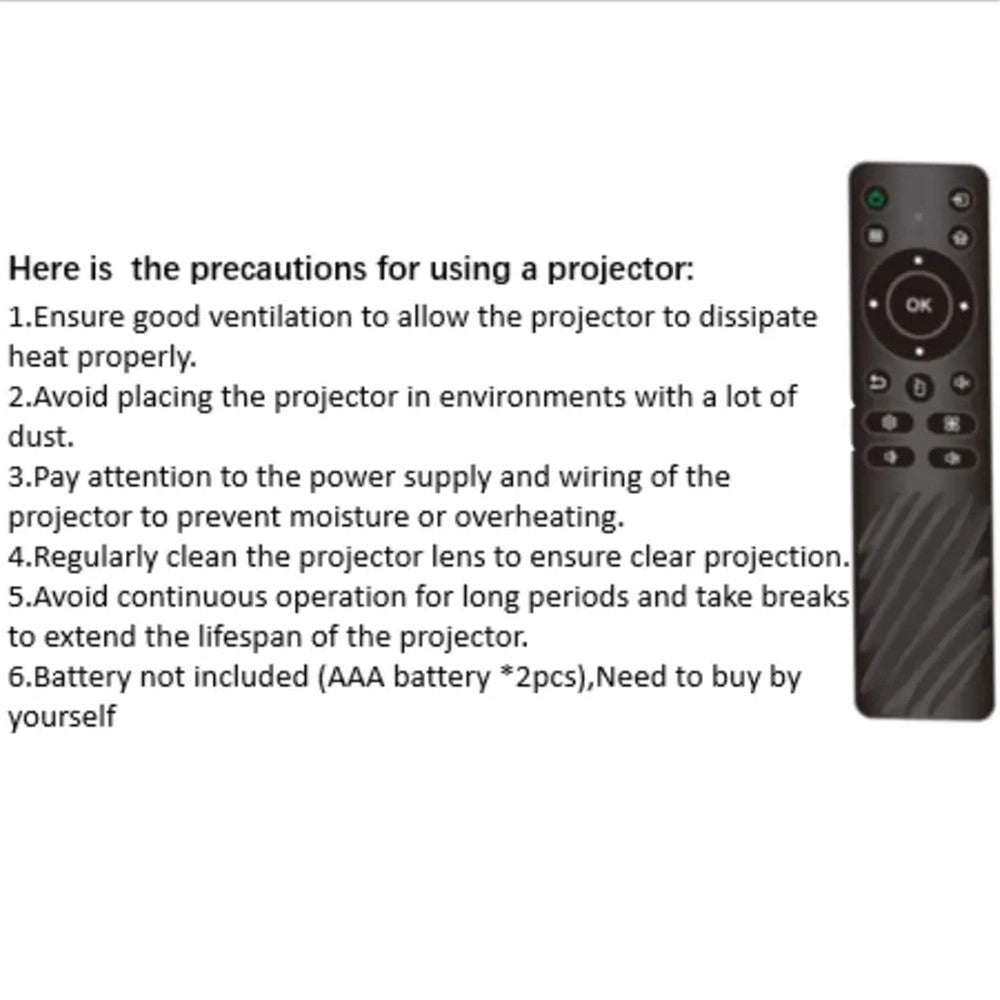 Here is the precautions for using a projector:
1.Ensure good ventilation to allow the projector to dissipate heat properly.
2.Avoid placing the projector in environments with a lot of dust.
3.Pay attention to the power supply and wiring of the projector to prevent moisture or overheating.
4.Regularly clean the projector lens to ensure clear projection.
5.Avoid continuous operation for long periods and take breaks to extend the lifespan of the projector.
6.Battery not included (AAA battery *2pcs),Need to buy by yourself

OK