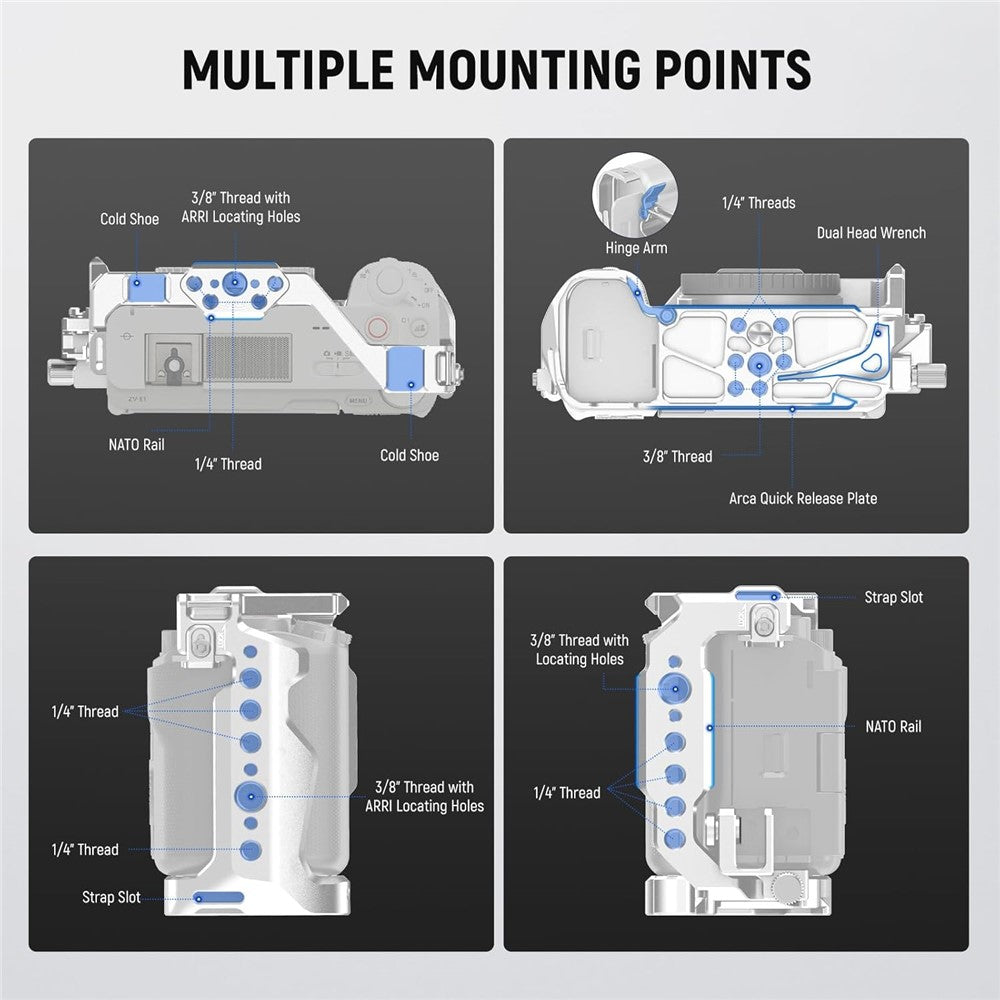 MULTIPLE MOUNTING POINTS

Cold Shoe
3/8" Thread with ARRI Locating Holes
NATO Rail
1/4" Thread
Cold Shoe

Hinge Arm
1/4" Threads
Dual Head Wrench
3/8" Thread
Arca Quick Release Plate

1/4" Thread
3/8" Thread with ARRI Locating Holes
1/4" Thread
Strap Slot

Strap Slot
3/8" Thread with Locating Holes
NATO Rail
1/4" Thread